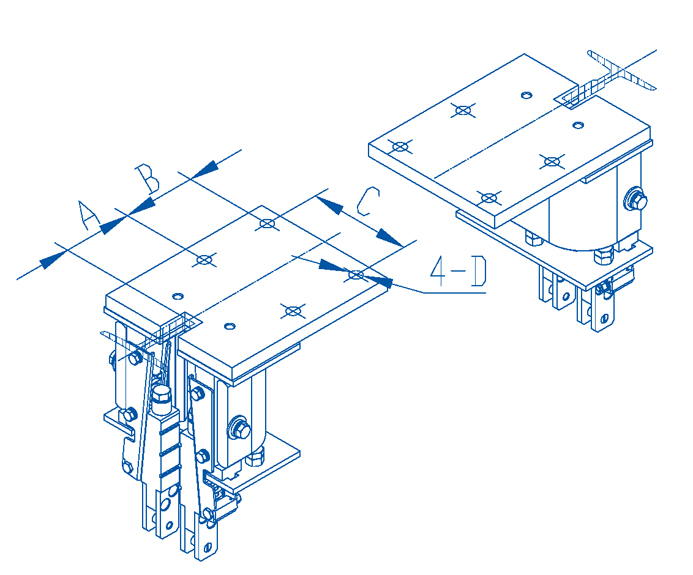 A
B
C
4-D