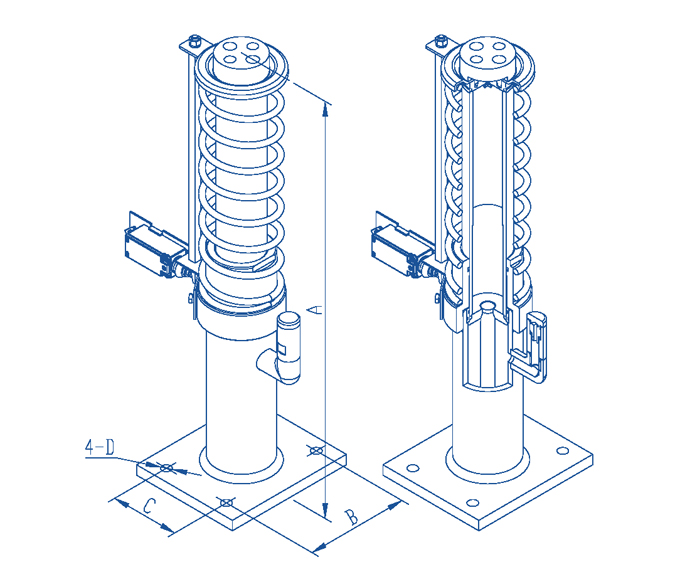 A
4-D
C
B